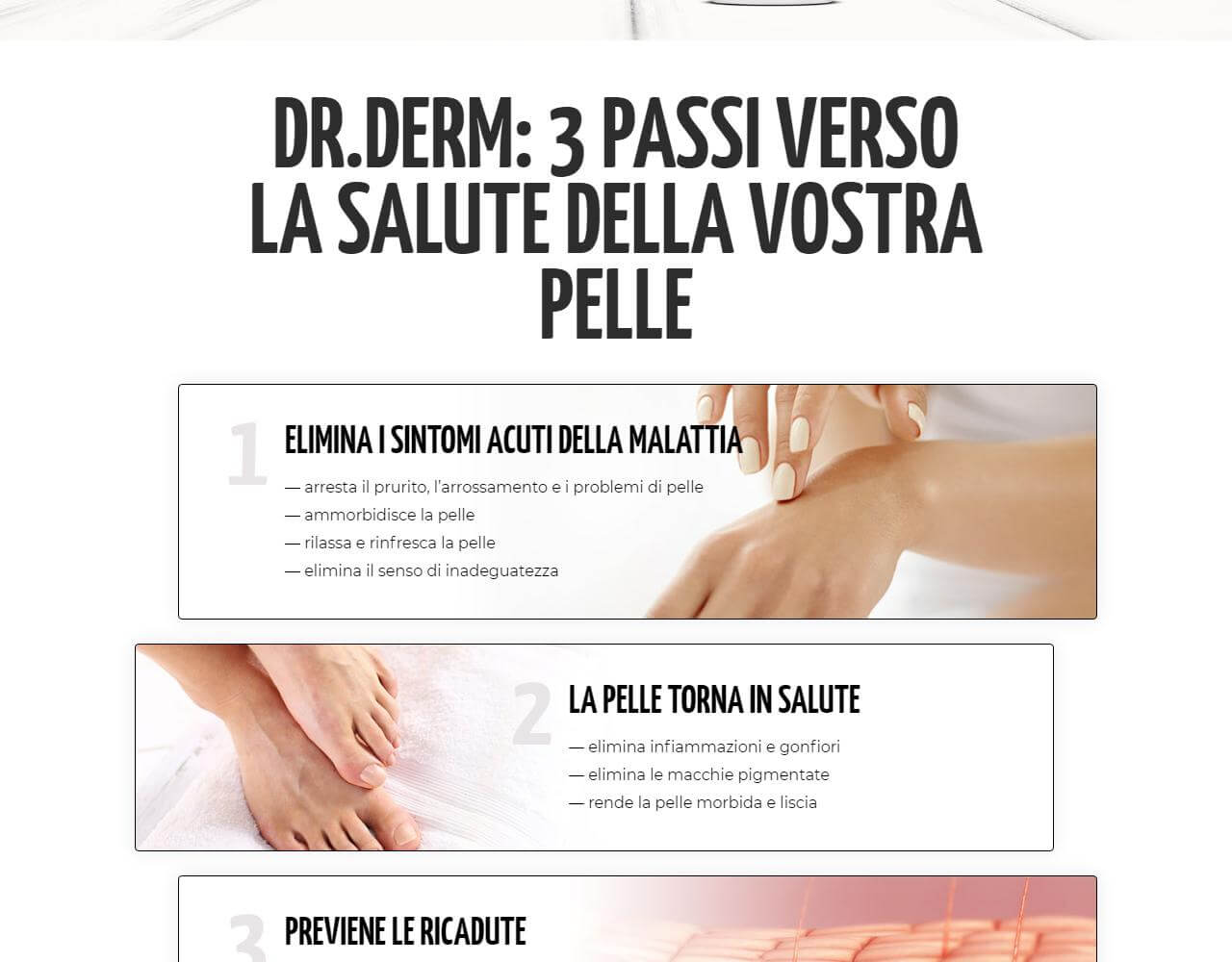 DR.DERM: 3 PASSI VERSO LA SALUTE DELLA VOSTRA PELLE

1

ELIMINA I SINTOMI ACUTI DELLA MALATTIA

— arresta il prurito, l'arrossamento e i problemi di pelle
— ammorbidisce la pelle
— rilassa e rinfresca la pelle
— elimina il senso di inadeguatezza

2

LA PELLE TORNA IN SALUTE

— elimina infiammazioni e gonfiori
— elimina le macchie pigmentate
— rende la pelle morbida e liscia

3

PREVIENE LE RICADUTE